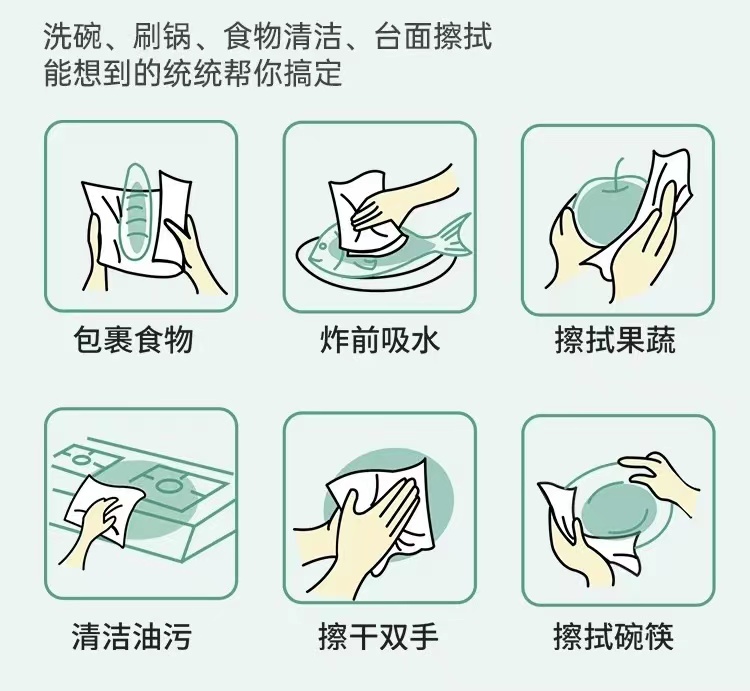 洗碗、刷锅、食物清洁、台面擦拭
能想到的统统帮你搞定

包裹食物

炸前吸水

擦拭果蔬

清洁油污

擦干双手

擦拭碗筷